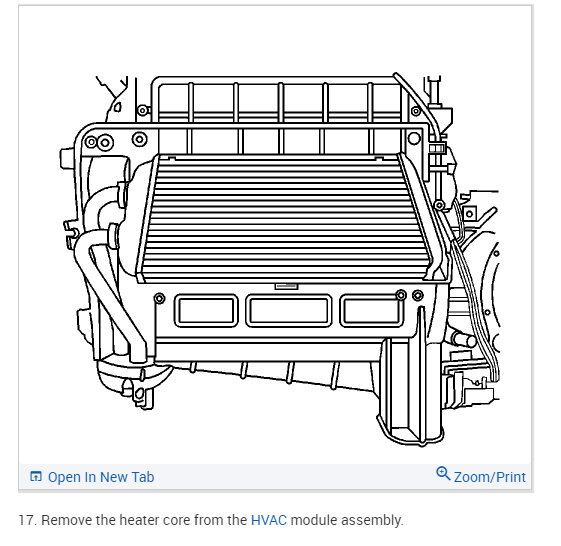 Open In New Tab

Zoom/Print

17. Remove the heater core from the HVAC module assembly.