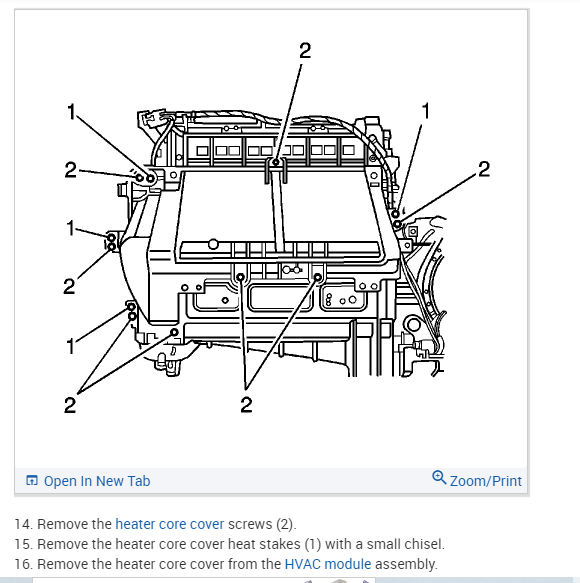 2

1

1

2

2

1

2

1

2

2

Open In New Tab

Zoom/Print

14. Remove the heater core cover screws (2).
15. Remove the heater core cover heat stakes (1) with a small chisel.
16. Remove the heater core cover from the HVAC module assembly.