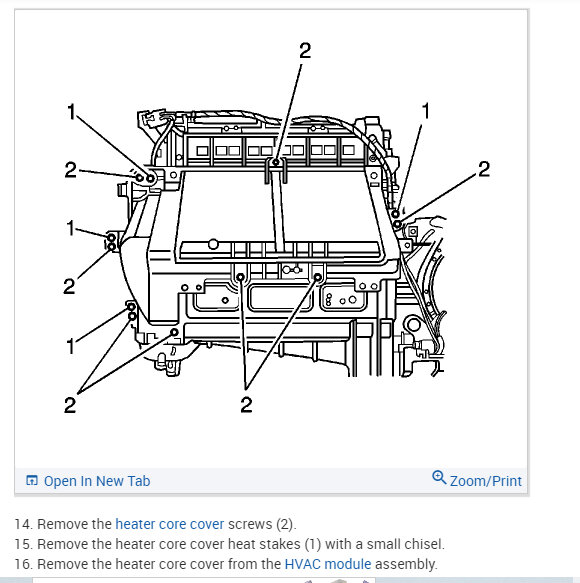 2
1
1
2
2
1
2
1
2
2

Open In New Tab
Zoom/Print

14. Remove the heater core cover screws (2).
15. Remove the heater core cover heat stakes (1) with a small chisel.
16. Remove the heater core cover from the HVAC module assembly.