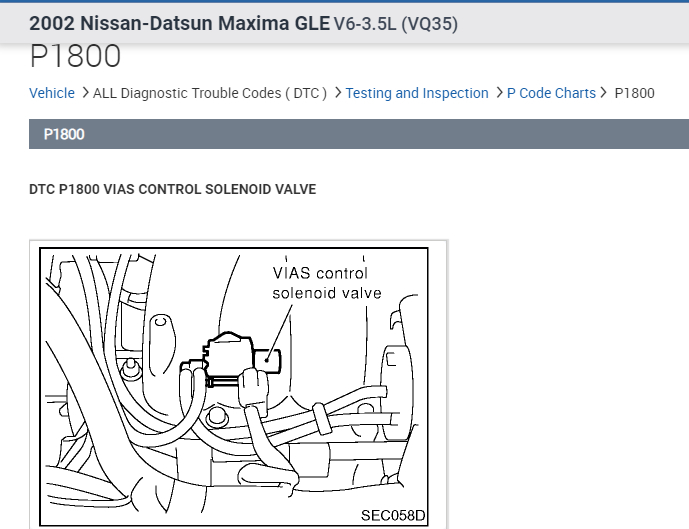 2002 Nissan-Datsun Maxima GLE V6-3.5L (VQ35)

P1800

Vehicle > ALL Diagnostic Trouble Codes ( DTC ) > Testing and Inspection > P Code Charts > P1800

P1800

DTC P1800 VIAS CONTROL SOLENOID VALVE

VIAS control solenoid valve

SEC058D