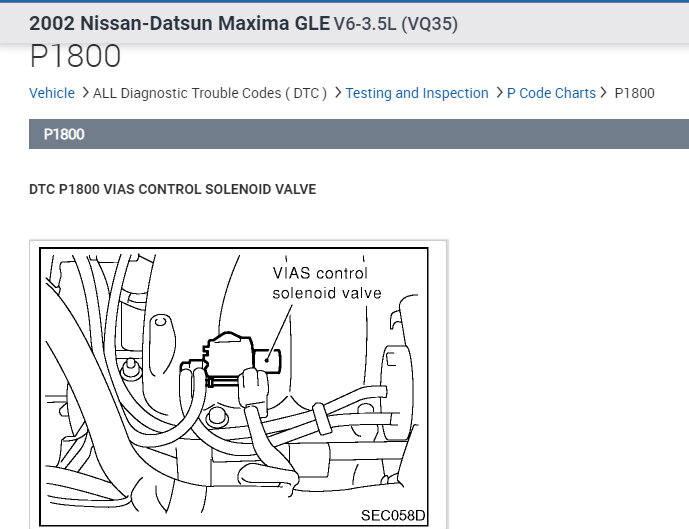 2002 Nissan-Datsun Maxima GLE V6-3.5L (VQ35)

P1800

Vehicle > ALL Diagnostic Trouble Codes ( DTC ) > Testing and Inspection > P Code Charts > P1800

P1800

DTC P1800 VIAS CONTROL SOLENOID VALVE

VIAS control solenoid valve

SEC058D