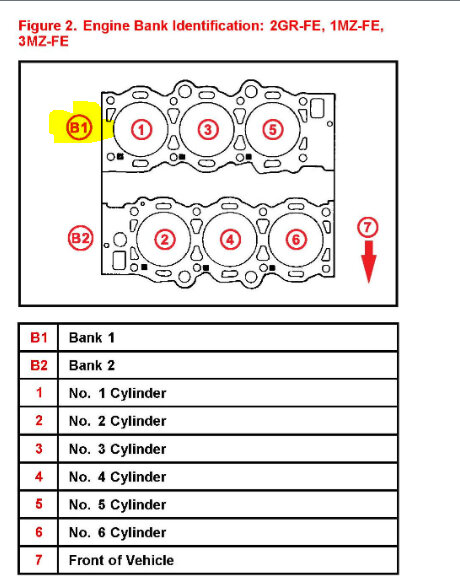 Figure 2. Engine Bank Identification: 2GR-FE, 1MZ-FE, 3MZ-FE

B1
1
3
5
B2
2
4
6
7

| B1 | Bank 1 |
|---|---|
| B2 | Bank 2 |
| 1 | No. 1 Cylinder |
| 2 | No. 2 Cylinder |
| 3 | No. 3 Cylinder |
| 4 | No. 4 Cylinder |
| 5 | No. 5 Cylinder |
| 6 | No. 6 Cylinder |
| 7 | Front of Vehicle |