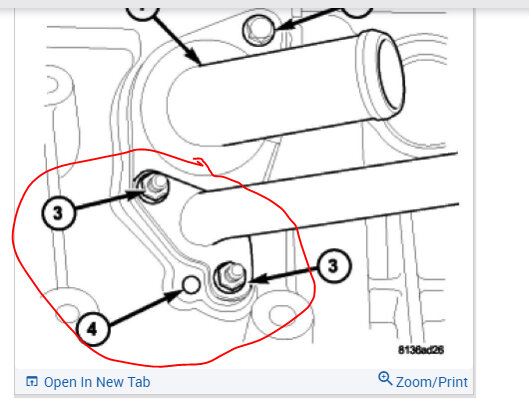 3

3

4

8136ad26

Open In New Tab

Zoom/Print