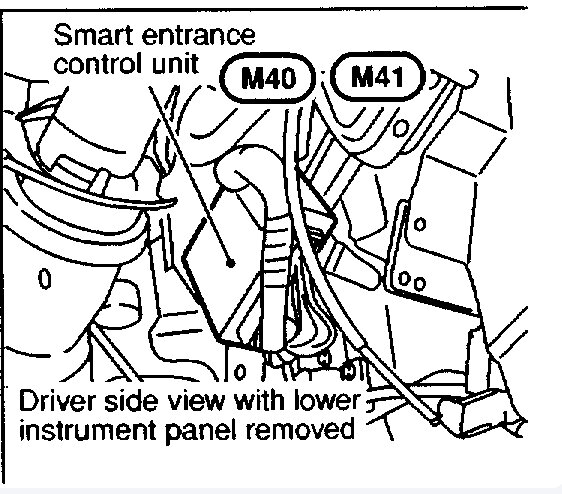 Smart entrance control unit

M40

M41

Driver side view with lower instrument panel removed