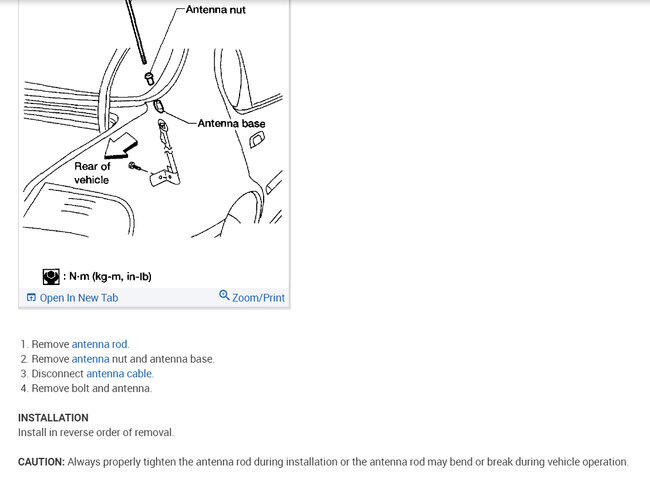 Antenna nut

Antenna base

Rear of vehicle

: N·m (kg-m, in-lb)

Open In New Tab

Zoom/Print

1. Remove antenna rod.
2. Remove antenna nut and antenna base.
3. Disconnect antenna cable.
4. Remove bolt and antenna.

INSTALLATION
Install in reverse order of removal.

CAUTION: Always properly tighten the antenna rod during installation or the antenna rod may bend or break during vehicle operation.