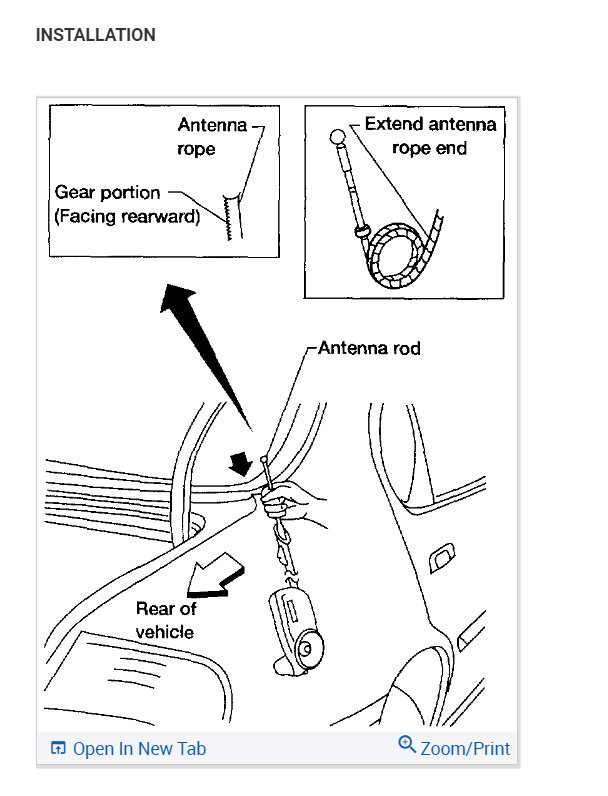 INSTALLATION

Antenna rope

Gear portion (Facing rearward)

Extend antenna rope end

Antenna rod

Rear of vehicle

Open In New Tab

Zoom/Print