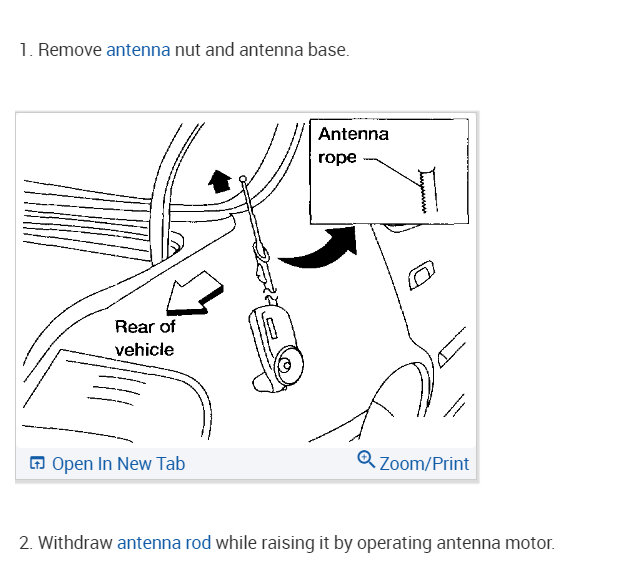 1. Remove antenna nut and antenna base.

Antenna rope

Rear of vehicle

Open In New Tab

Zoom/Print

2. Withdraw antenna rod while raising it by operating antenna motor.