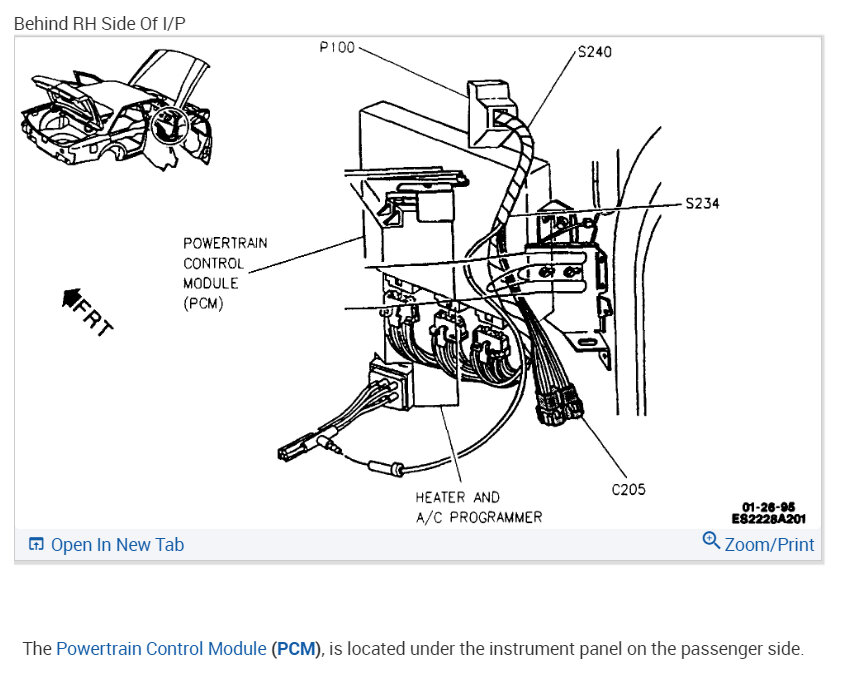 Behind RH Side Of I/P

P100

S240

S234

POWERTRAIN CONTROL MODULE (PCM)

FRT

HEATER AND A/C PROGRAMMER

C205

01-26-95
ES2228A201

Open In New Tab

Zoom/Print

The Powertrain Control Module (PCM), is located under the instrument panel on the passenger side.