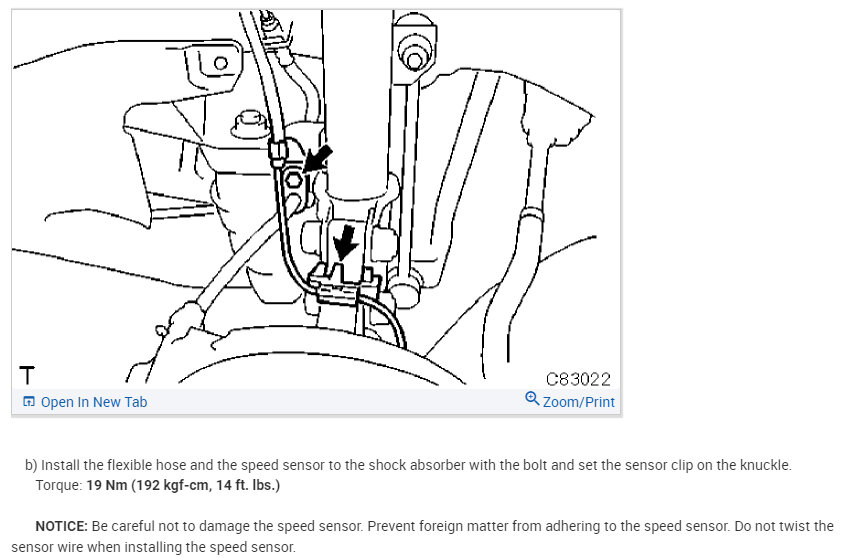 T

C83022

Open In New Tab

Zoom/Print

b) Install the flexible hose and the speed sensor to the shock absorber with the bolt and set the sensor clip on the knuckle.
Torque: 19 Nm (192 kgf-cm, 14 ft. lbs.)

NOTICE: Be careful not to damage the speed sensor. Prevent foreign matter from adhering to the speed sensor. Do not twist the sensor wire when installing the speed sensor.