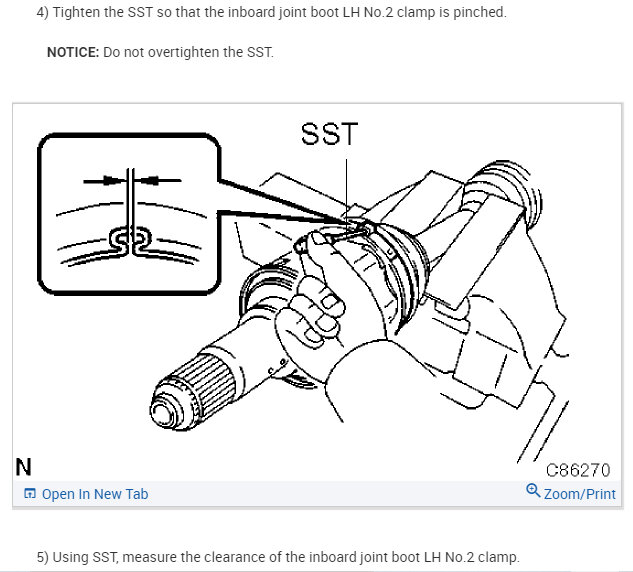 4) Tighten the SST so that the inboard joint boot LH No.2 clamp is pinched.

NOTICE: Do not overtighten the SST.

SST

N

C86270

Open In New Tab

Zoom/Print

5) Using SST, measure the clearance of the inboard joint boot LH No.2 clamp.