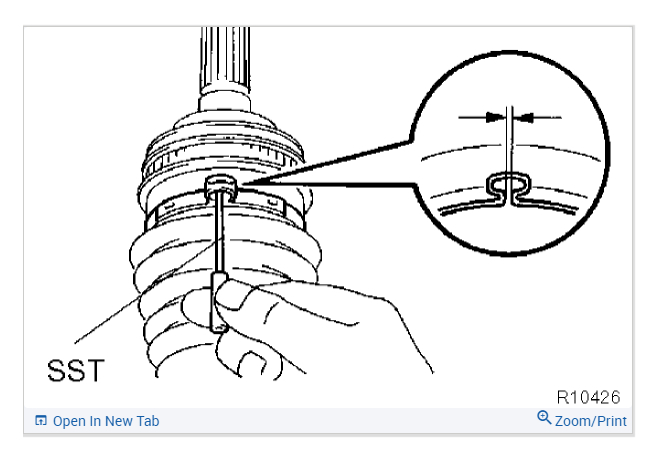 SST

R10426

Open In New Tab

Zoom/Print