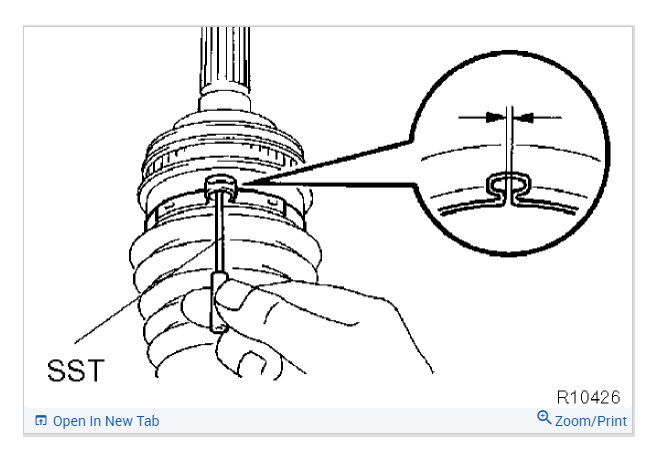 SST

R10426

Open In New Tab

Zoom/Print