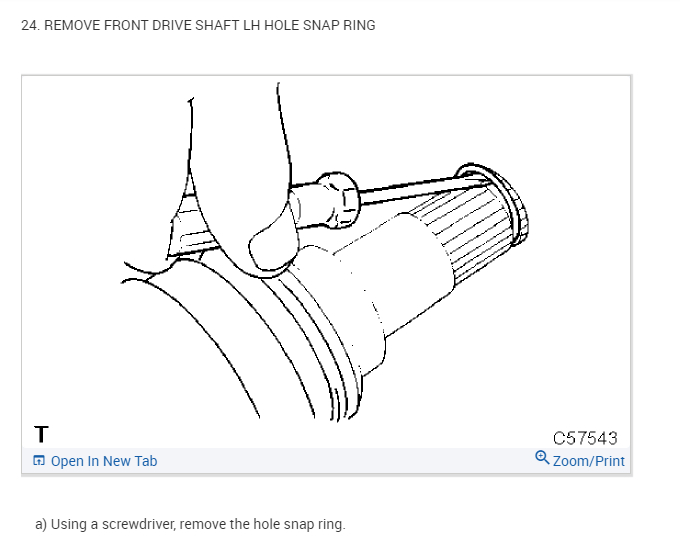 24. REMOVE FRONT DRIVE SHAFT LH HOLE SNAP RING

T

C57543

Open In New Tab

Zoom/Print

a) Using a screwdriver, remove the hole snap ring.