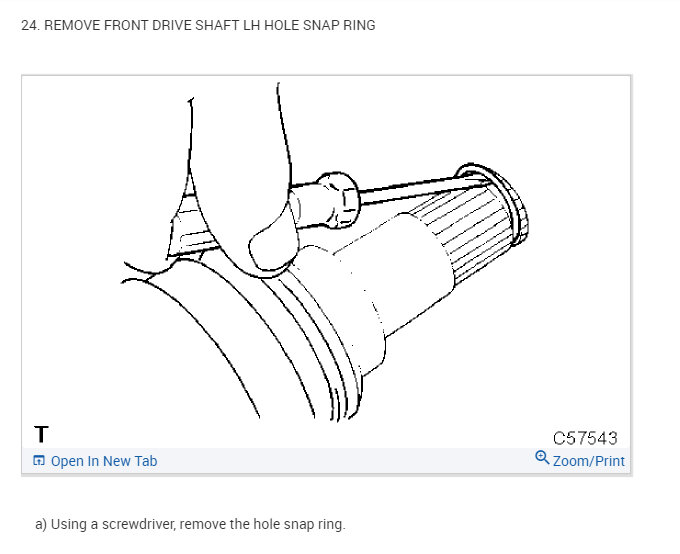 24. REMOVE FRONT DRIVE SHAFT LH HOLE SNAP RING

T

C57543

Open In New Tab

Zoom/Print

a) Using a screwdriver, remove the hole snap ring.