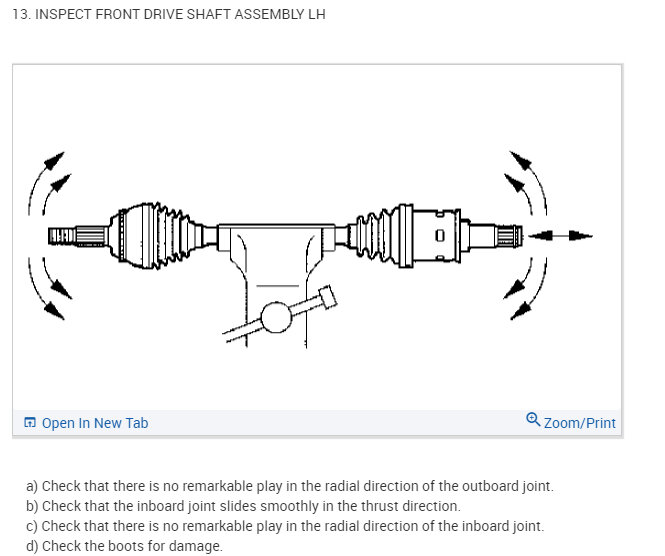 13. INSPECT FRONT DRIVE SHAFT ASSEMBLY LH

Open In New Tab

Zoom/Print

a) Check that there is no remarkable play in the radial direction of the outboard joint.
b) Check that the inboard joint slides smoothly in the thrust direction.
c) Check that there is no remarkable play in the radial direction of the inboard joint.
d) Check the boots for damage.