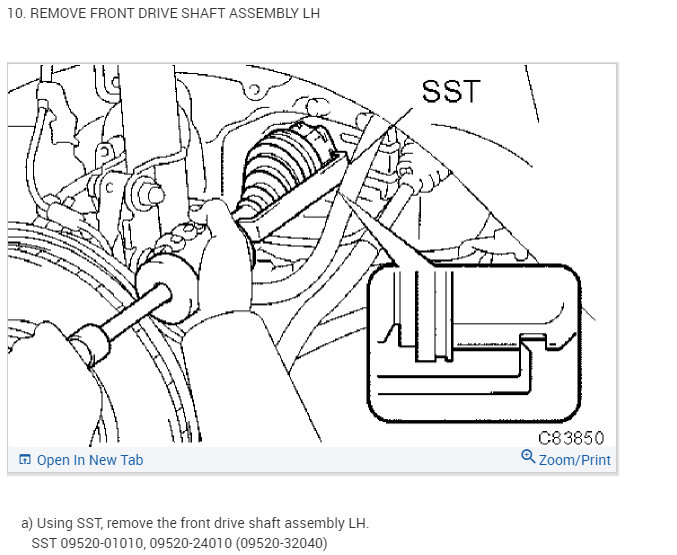 10. REMOVE FRONT DRIVE SHAFT ASSEMBLY LH

SST

C83850

Open In New Tab

Zoom/Print

a) Using SST, remove the front drive shaft assembly LH.
SST 09520-01010, 09520-24010 (09520-32040)