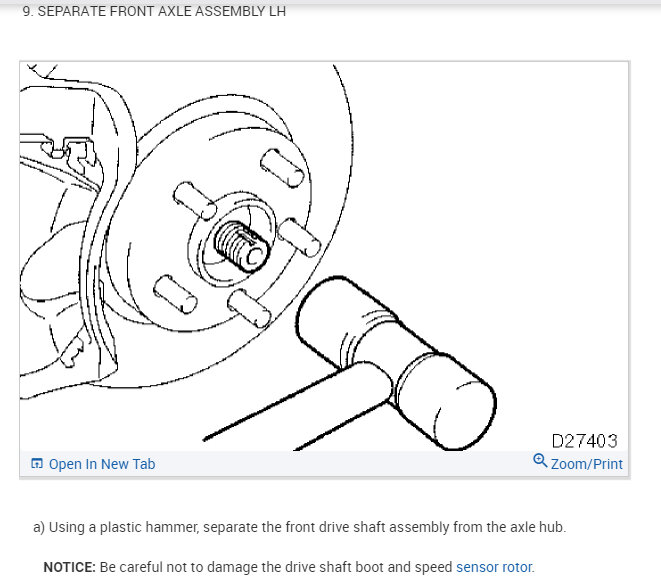 9. SEPARATE FRONT AXLE ASSEMBLY LH

D27403

Open In New Tab

Zoom/Print

a) Using a plastic hammer, separate the front drive shaft assembly from the axle hub.

NOTICE: Be careful not to damage the drive shaft boot and speed sensor rotor.