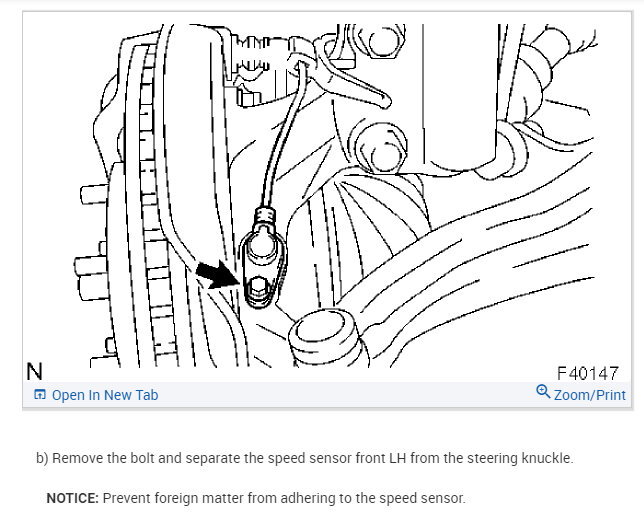 N

F40147

Open In New Tab

Zoom/Print

b) Remove the bolt and separate the speed sensor front LH from the steering knuckle.

NOTICE: Prevent foreign matter from adhering to the speed sensor.