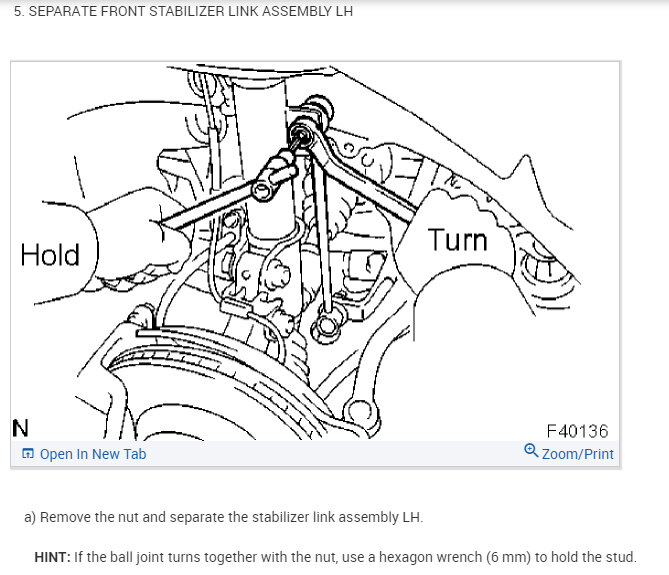 5. SEPARATE FRONT STABILIZER LINK ASSEMBLY LH

Hold

Turn

N

F40136

Open In New Tab

Zoom/Print

a) Remove the nut and separate the stabilizer link assembly LH.

HINT: If the ball joint turns together with the nut, use a hexagon wrench (6 mm) to hold the stud.