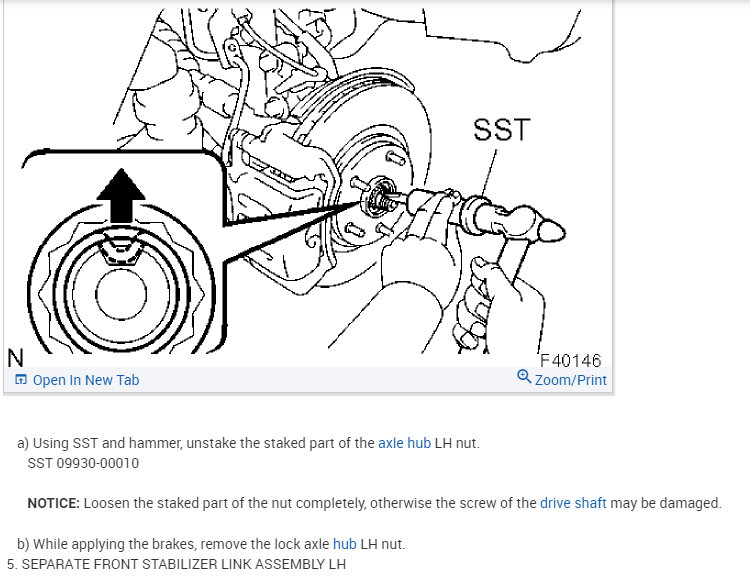 SST

N

F40146

Open In New Tab

Zoom/Print

a) Using SST and hammer, unstake the staked part of the axle hub LH nut.
SST 09930-00010

NOTICE: Loosen the staked part of the nut completely, otherwise the screw of the drive shaft may be damaged.

b) While applying the brakes, remove the lock axle hub LH nut.

5. SEPARATE FRONT STABILIZER LINK ASSEMBLY LH