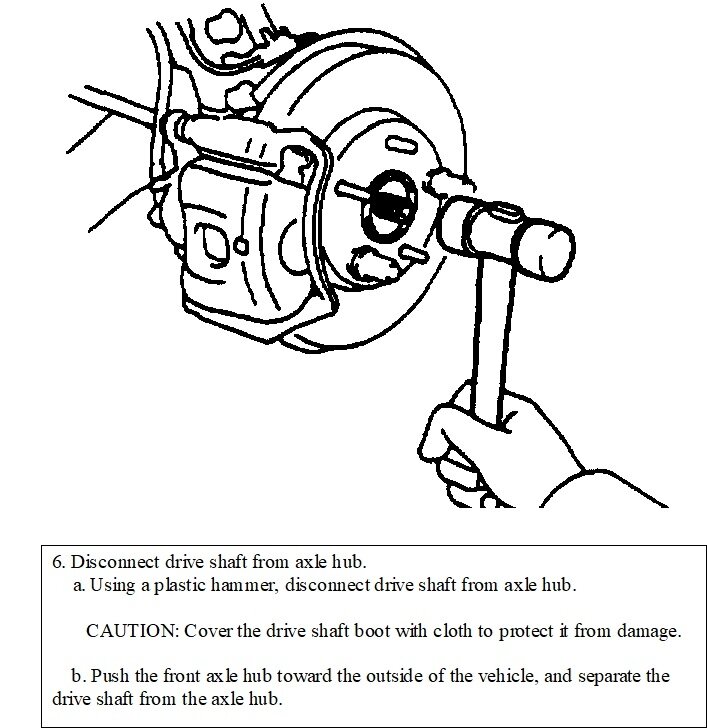 6. Disconnect drive shaft from axle hub.
a. Using a plastic hammer, disconnect drive shaft from axle hub.

CAUTION: Cover the drive shaft boot with cloth to protect it from damage.

b. Push the front axle hub toward the outside of the vehicle, and separate the drive shaft from the axle hub.