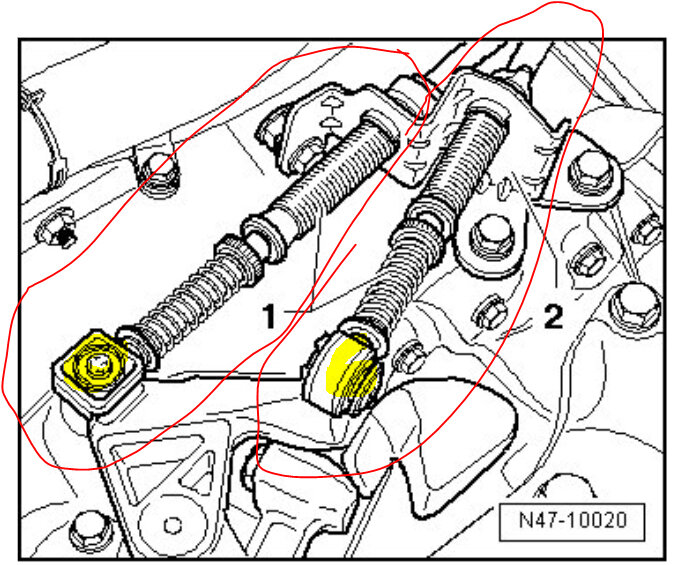 1
2
N47-10020