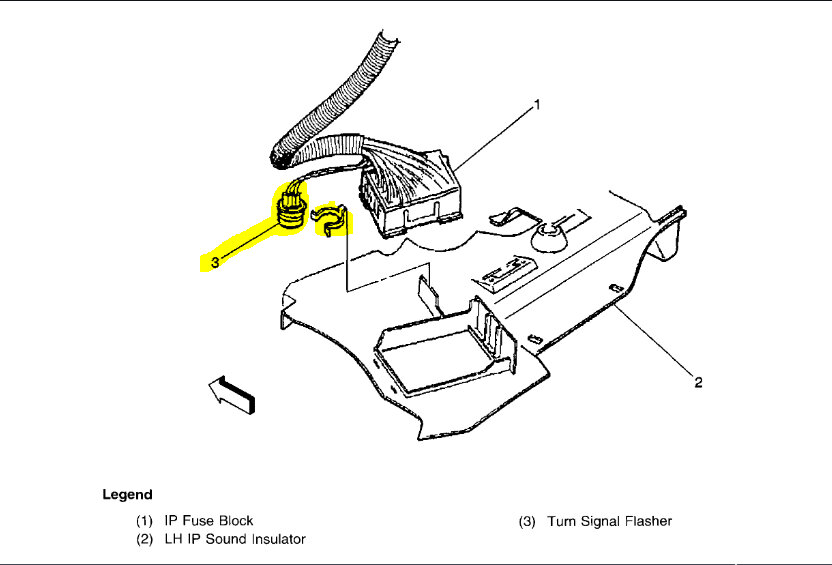 1

3

2

Legend

(1) IP Fuse Block
(2) LH IP Sound Insulator
(3) Turn Signal Flasher