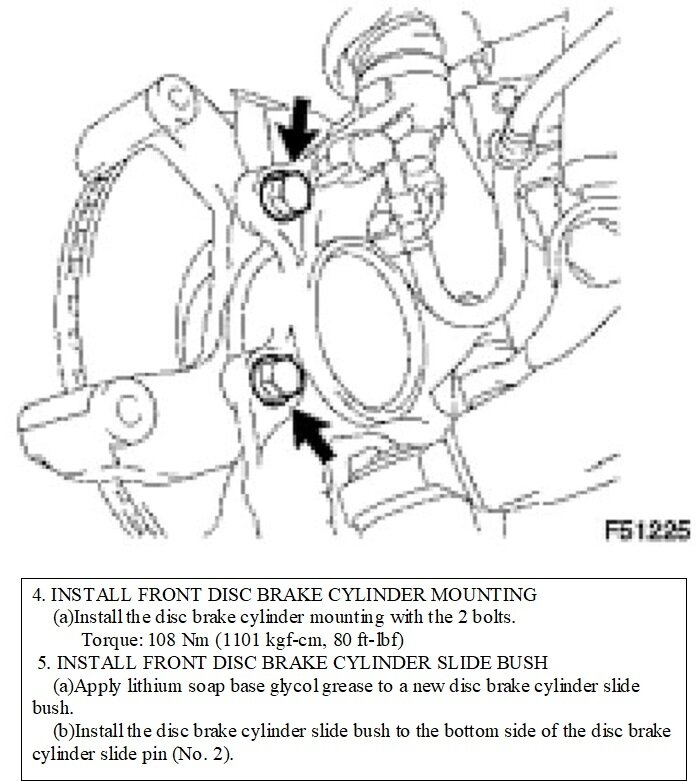 F51225

4. INSTALL FRONT DISC BRAKE CYLINDER MOUNTING
(a)Install the disc brake cylinder mounting with the 2 bolts.
Torque: 108 Nm (1101 kgf-cm, 80 ft-lbf)
5. INSTALL FRONT DISC BRAKE CYLINDER SLIDE BUSH
(a)Apply lithium soap base glycol grease to a new disc brake cylinder slide bush.
(b)Install the disc brake cylinder slide bush to the bottom side of the disc brake cylinder slide pin (No. 2).