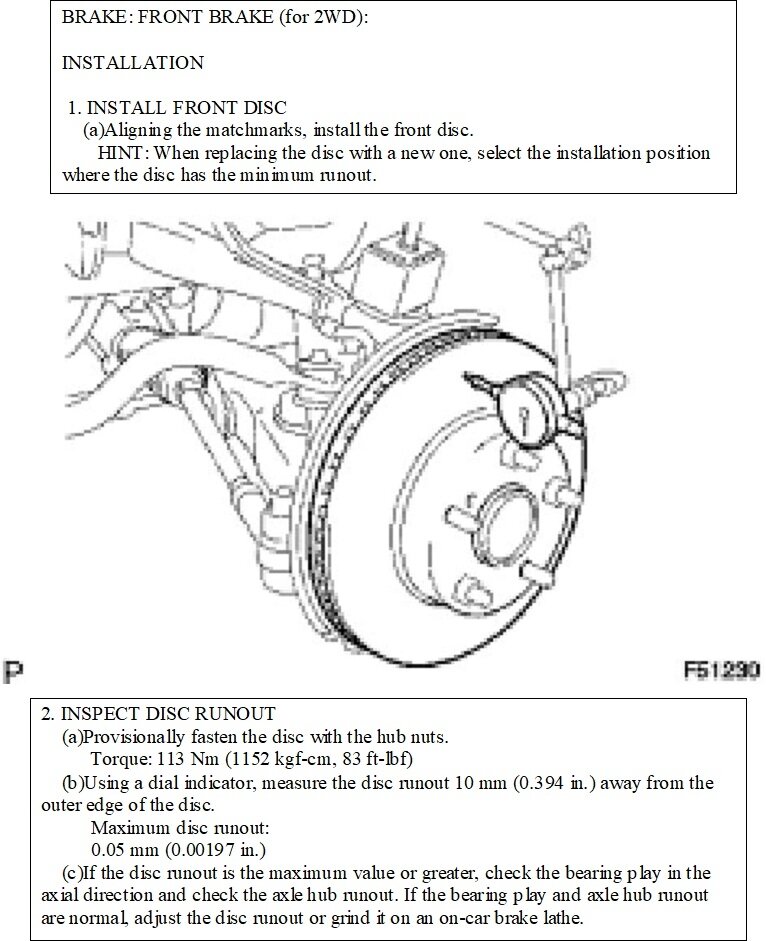 BRAKE: FRONT BRAKE (for 2WD):

INSTALLATION

1. INSTALL FRONT DISC
(a)Aligning the matchmarks, install the front disc.
HINT: When replacing the disc with a new one, select the installation position where the disc has the minimum runout.

P

F51230

2. INSPECT DISC RUNOUT
(a)Provisionally fasten the disc with the hub nuts.
Torque: 113 Nm (1152 kgf-cm, 83 ft-lbf)
(b)Using a dial indicator, measure the disc runout 10 mm (0.394 in.) away from the outer edge of the disc.
Maximum disc runout:
0.05 mm (0.00197 in.)
(c)If the disc runout is the maximum value or greater, check the bearing play in the axial direction and check the axle hub runout. If the bearing play and axle hub runout are normal, adjust the disc runout or grind it on an on-car brake lathe.