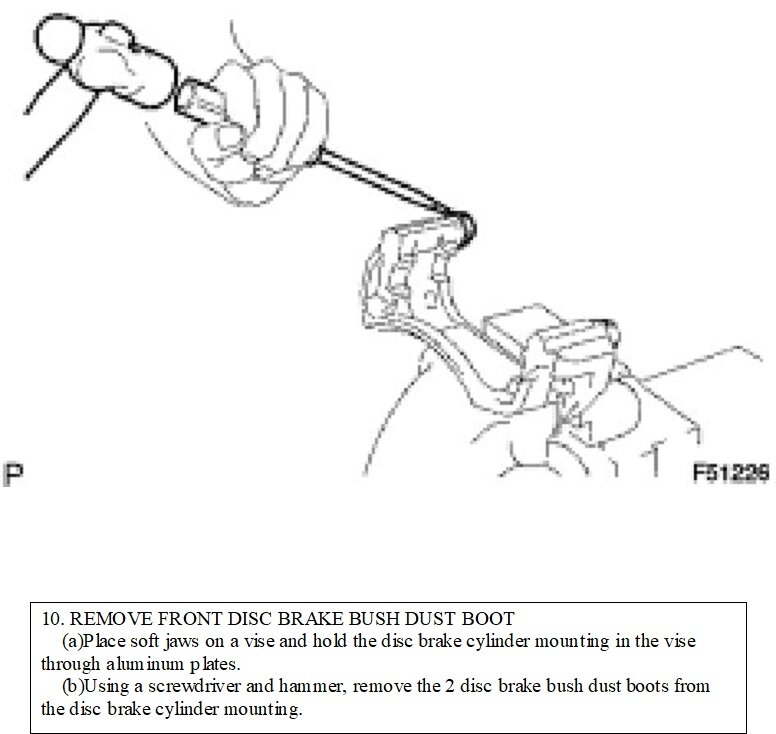 P

F51226

10. REMOVE FRONT DISC BRAKE BUSH DUST BOOT
(a)Place soft jaws on a vise and hold the disc brake cylinder mounting in the vise through aluminum plates.
(b)Using a screwdriver and hammer, remove the 2 disc brake bush dust boots from the disc brake cylinder mounting.