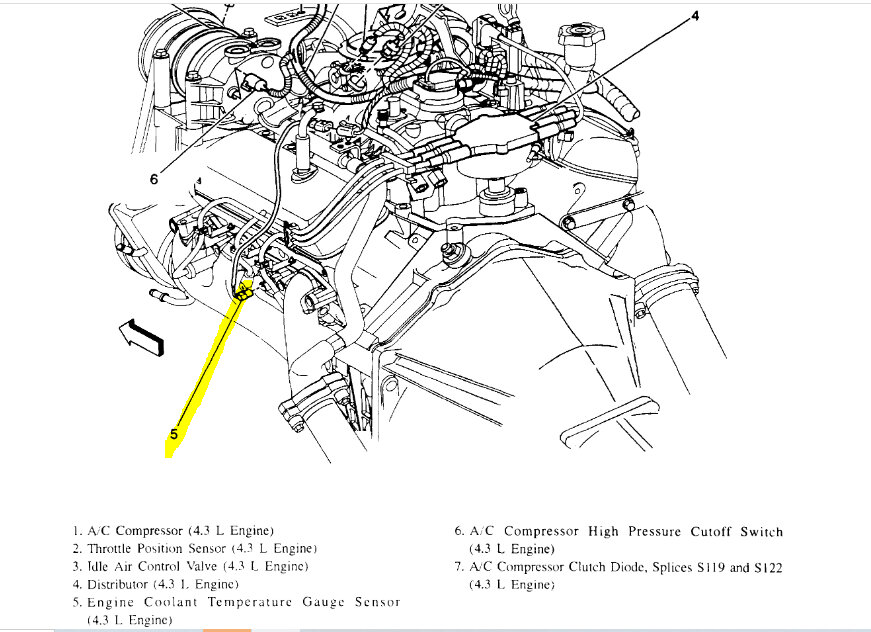 4

6

5

1. A/C Compressor (4.3 L Engine)
2. Throttle Position Sensor (4.3 L Engine)
3. Idle Air Control Valve (4.3 L Engine)
4. Distributor (4.3 L Engine)
5. Engine Coolant Temperature Gauge Sensor (4.3 L Engine)

6. A/C Compressor High Pressure Cutoff Switch (4.3 L Engine)
7. A/C Compressor Clutch Diode, Splices S119 and S122 (4.3 L Engine)