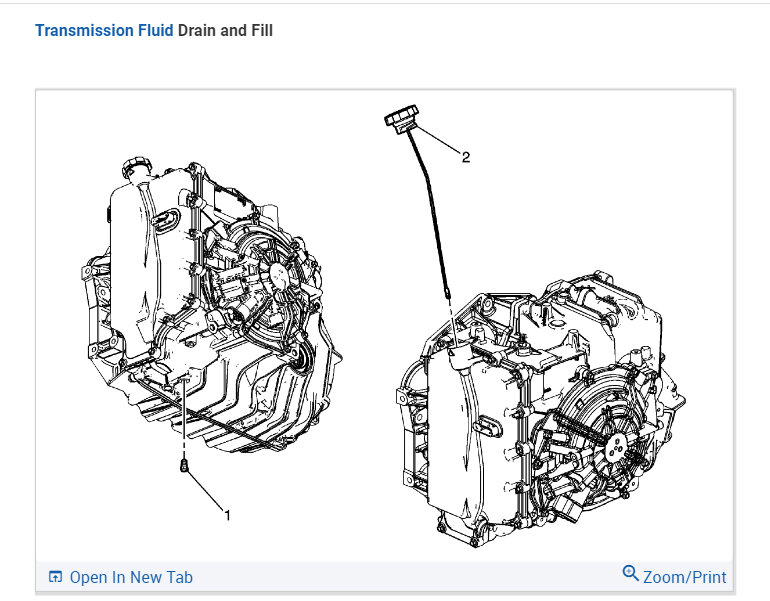 Transmission Fluid Drain and Fill

2

1

Open In New Tab

Zoom/Print