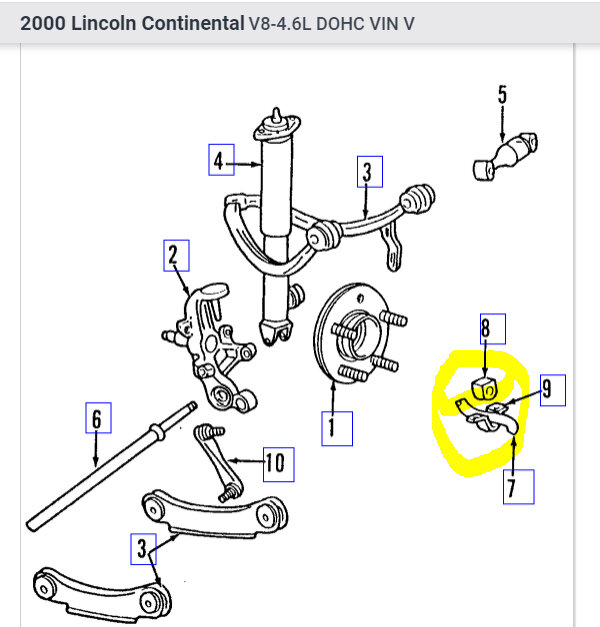 2000 Lincoln Continental V8-4.6L DOHC VIN V

5
4
3
2
8
9
1
6
10
7
3