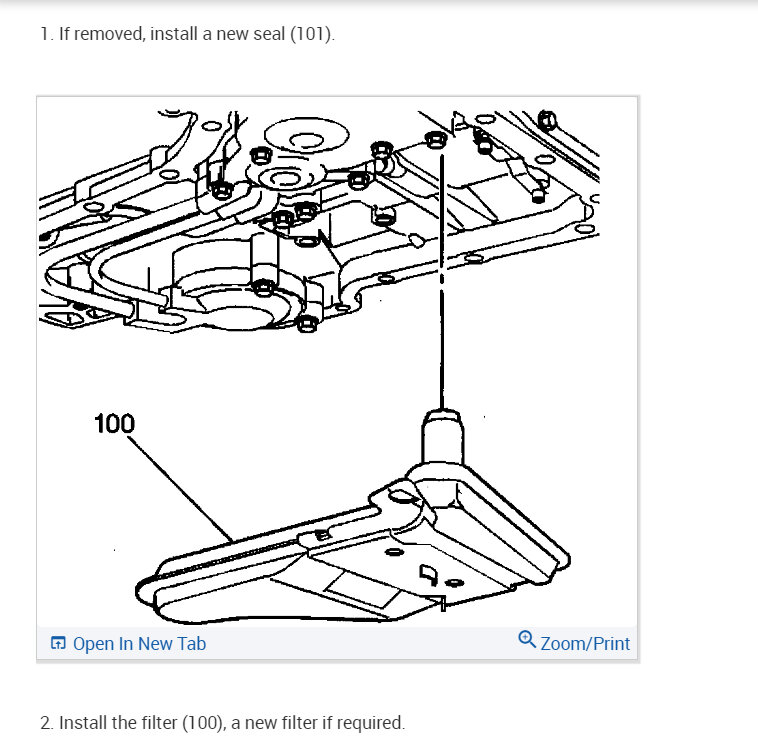 1. If removed, install a new seal (101).

100

Open In New Tab

Zoom/Print

2. Install the filter (100), a new filter if required.