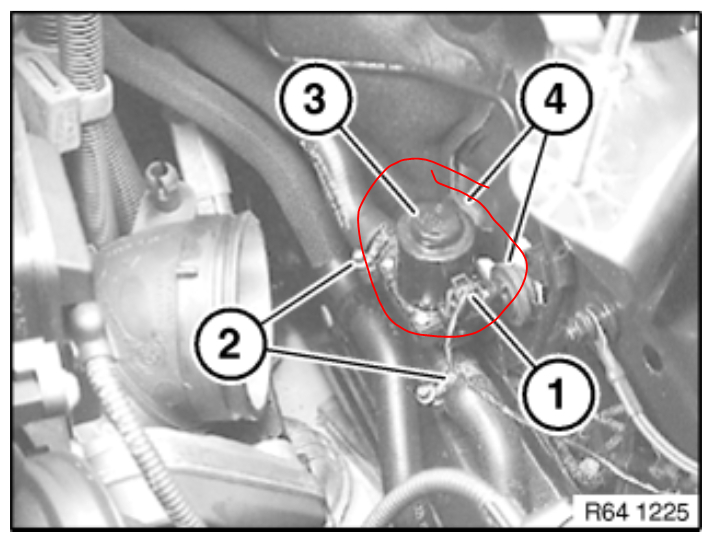 3
4
2
1
R64 1225