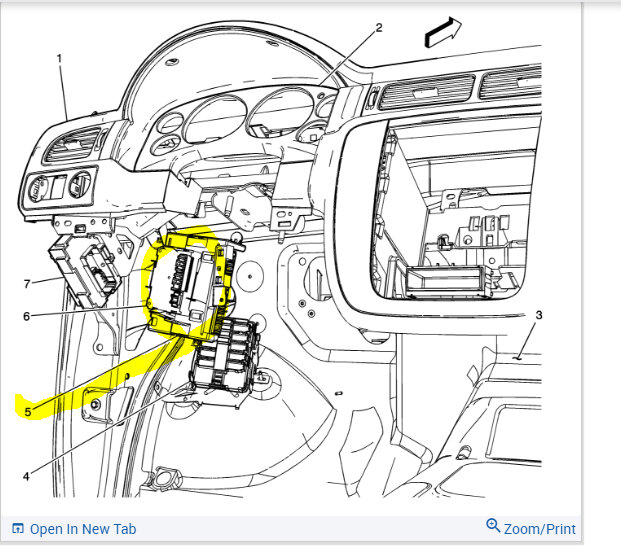 1
2
7
6
3
5
4
Open In New Tab
Zoom/Print