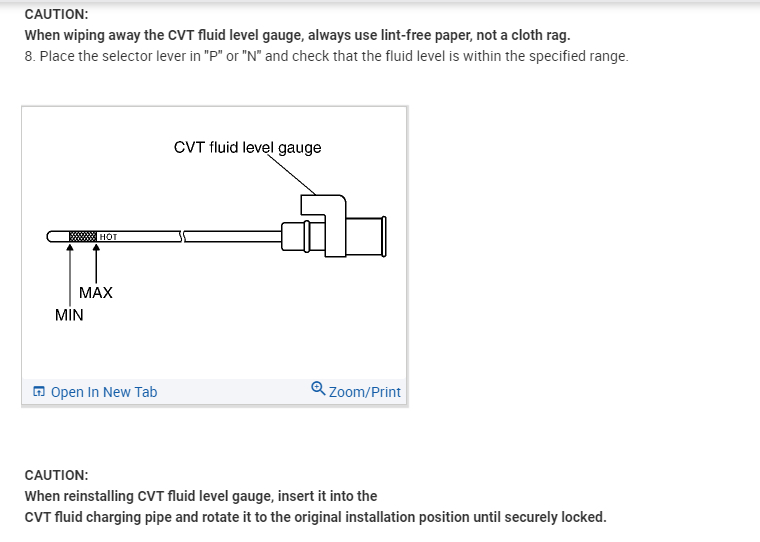 CAUTION:
When wiping away the CVT fluid level gauge, always use lint-free paper, not a cloth rag.
8. Place the selector lever in "P" or "N" and check that the fluid level is within the specified range.

CVT fluid level gauge
HOT
MAX
MIN

Open In New Tab
Zoom/Print

CAUTION:
When reinstalling CVT fluid level gauge, insert it into the
CVT fluid charging pipe and rotate it to the original installation position until securely locked.