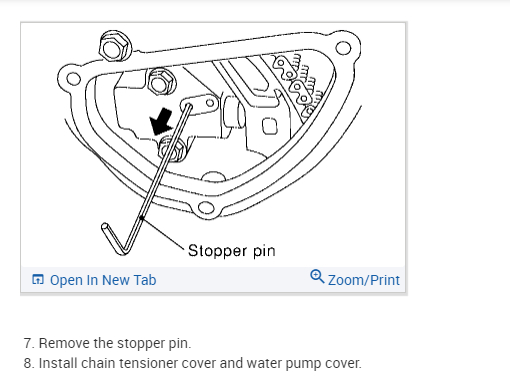 Stopper pin

Open In New Tab

Zoom/Print

7. Remove the stopper pin.
8. Install chain tensioner cover and water pump cover.