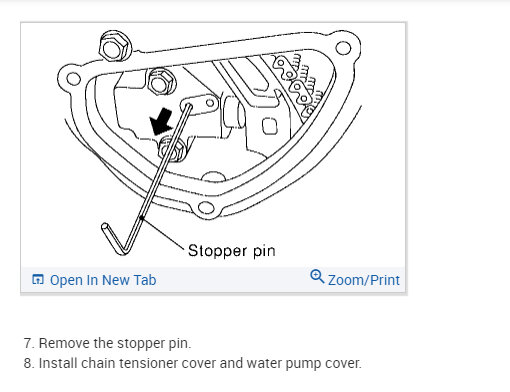 Stopper pin

Open In New Tab

Zoom/Print

7. Remove the stopper pin.
8. Install chain tensioner cover and water pump cover.