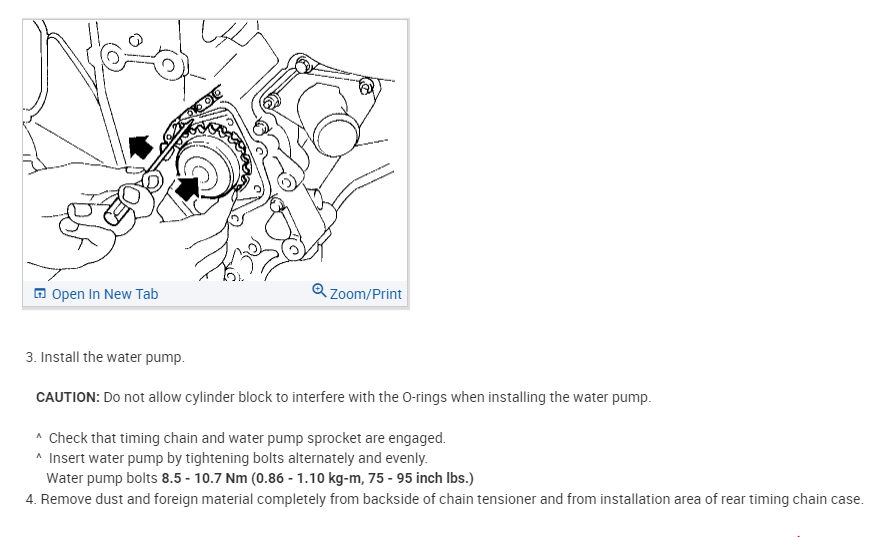 Open In New Tab

Zoom/Print

3. Install the water pump.

CAUTION: Do not allow cylinder block to interfere with the O-rings when installing the water pump.

^ Check that timing chain and water pump sprocket are engaged.
^ Insert water pump by tightening bolts alternately and evenly.
Water pump bolts 8.5 - 10.7 Nm (0.86 - 1.10 kg-m, 75 - 95 inch lbs.)

4. Remove dust and foreign material completely from backside of chain tensioner and from installation area of rear timing chain case.