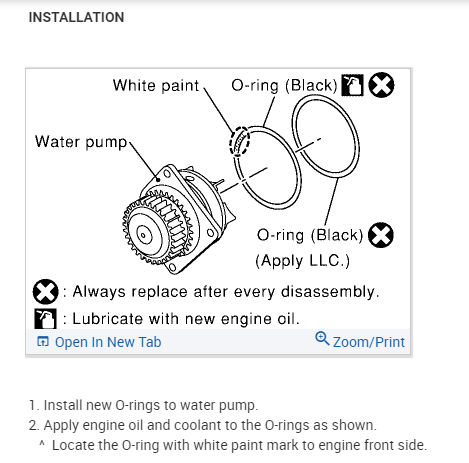 INSTALLATION

White paint

O-ring (Black)

Water pump

O-ring (Black)
(Apply LLC.)

: Always replace after every disassembly.

: Lubricate with new engine oil.

Open In New Tab

Zoom/Print

1. Install new O-rings to water pump.
2. Apply engine oil and coolant to the O-rings as shown.
^ Locate the O-ring with white paint mark to engine front side.