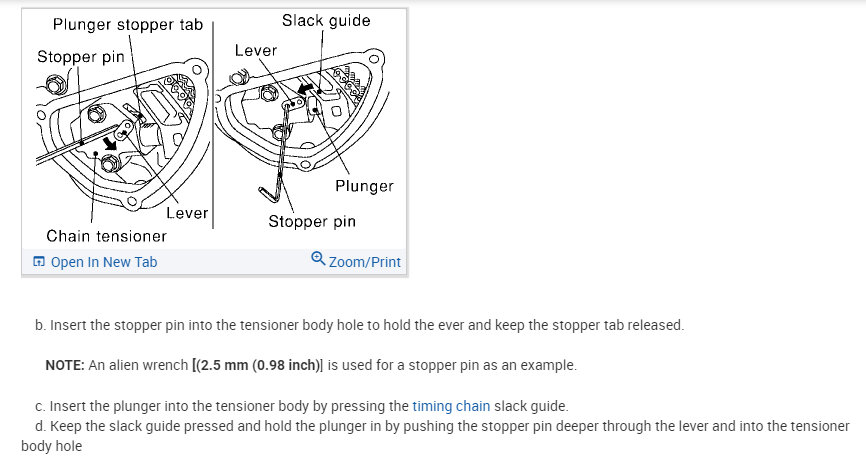 Plunger stopper tab
Stopper pin
Lever
Chain tensioner
Slack guide
Lever
Plunger
Stopper pin

Open In New Tab
Zoom/Print

b. Insert the stopper pin into the tensioner body hole to hold the ever and keep the stopper tab released.

NOTE: An alien wrench [(2.5 mm (0.98 inch)] is used for a stopper pin as an example.

c. Insert the plunger into the tensioner body by pressing the timing chain slack guide.
d. Keep the slack guide pressed and hold the plunger in by pushing the stopper pin deeper through the lever and into the tensioner body hole