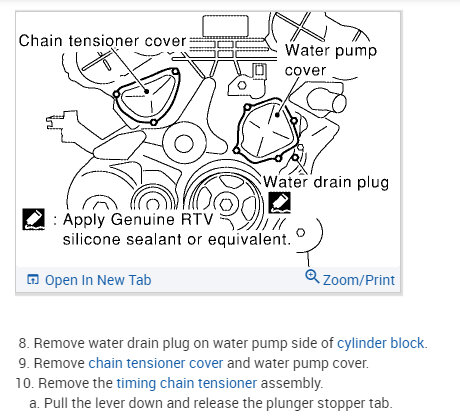 Chain tensioner cover

Water pump cover

Water drain plug

: Apply Genuine RTV silicone sealant or equivalent.

Open In New Tab

Zoom/Print

8. Remove water drain plug on water pump side of cylinder block.
9. Remove chain tensioner cover and water pump cover.
10. Remove the timing chain tensioner assembly.
a. Pull the lever down and release the plunger stopper tab.