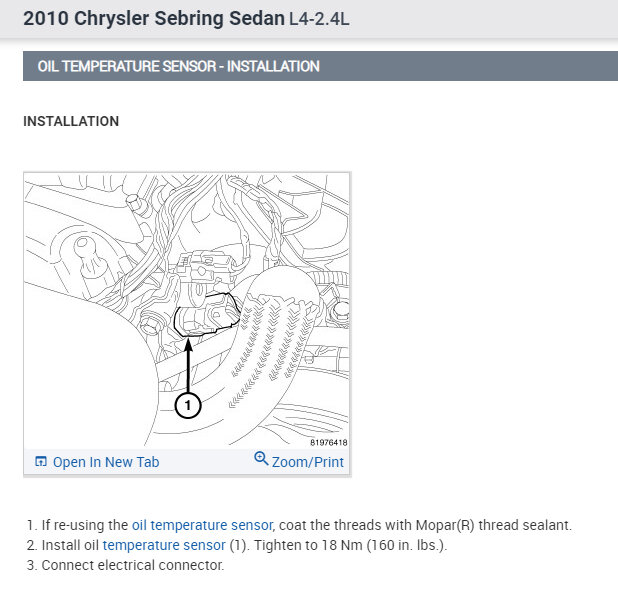 2010 Chrysler Sebring Sedan L4-2.4L

OIL TEMPERATURE SENSOR - INSTALLATION

INSTALLATION

1

81976418

Open In New Tab Zoom/Print

1. If re-using the oil temperature sensor, coat the threads with Mopar(R) thread sealant.
2. Install oil temperature sensor (1). Tighten to 18 Nm (160 in. lbs.).
3. Connect electrical connector.