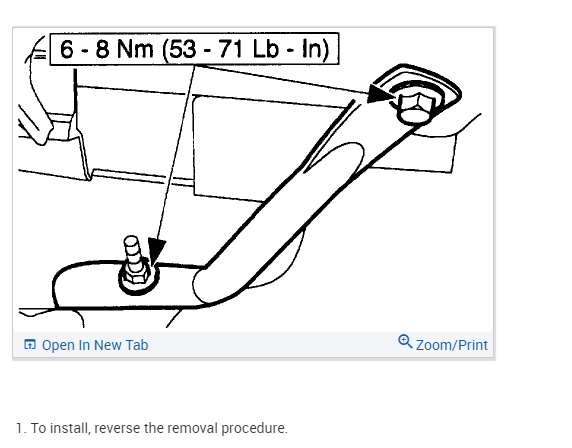 6 - 8 Nm (53 - 71 Lb - In)

Open In New Tab

Zoom/Print

1. To install, reverse the removal procedure.