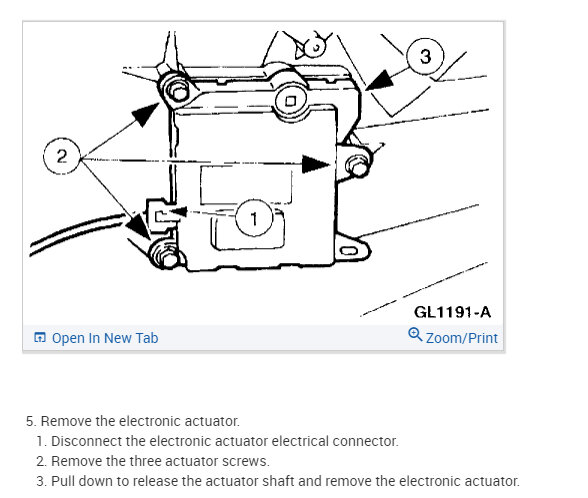 3

2

1

GL1191-A

Open In New Tab

Zoom/Print

5. Remove the electronic actuator.

1. Disconnect the electronic actuator electrical connector.

2. Remove the three actuator screws.

3. Pull down to release the actuator shaft and remove the electronic actuator.