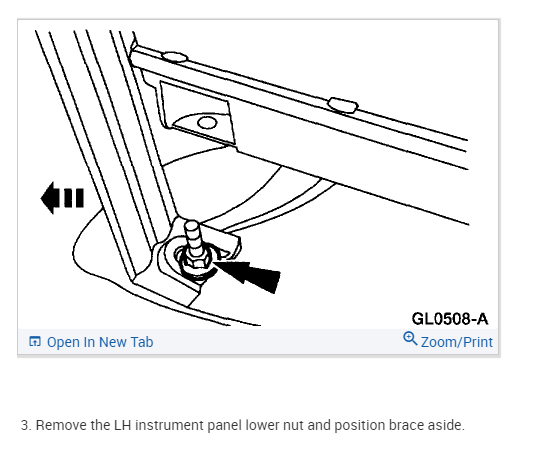 GL0508-A

Open In New Tab

Zoom/Print

3. Remove the LH instrument panel lower nut and position brace aside.