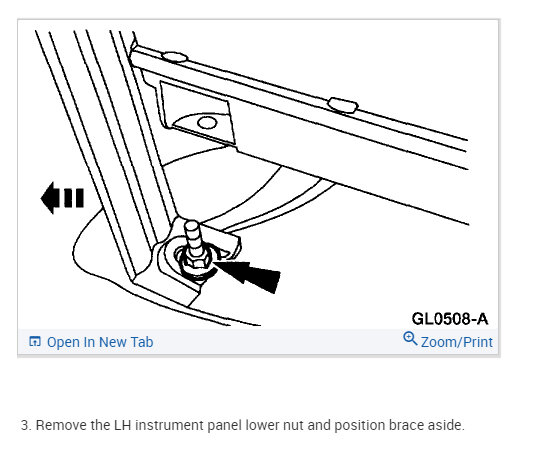 GL0508-A

Open In New Tab

Zoom/Print

3. Remove the LH instrument panel lower nut and position brace aside.