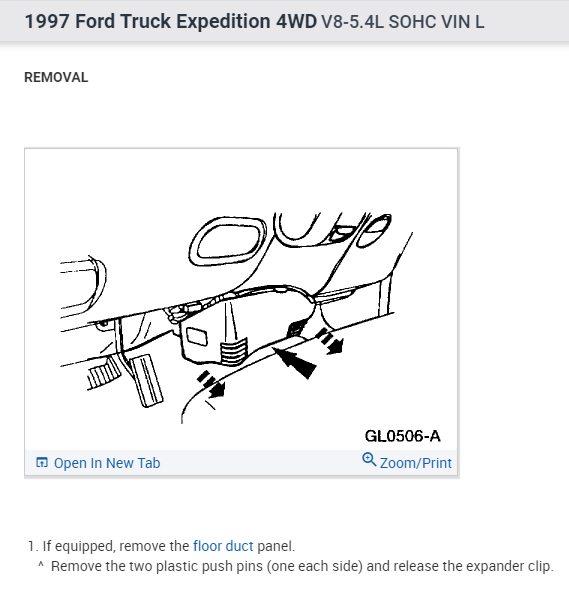 1997 Ford Truck Expedition 4WD V8-5.4L SOHC VIN L

REMOVAL

GL0506-A

Open In New Tab

Zoom/Print

1. If equipped, remove the floor duct panel.

^ Remove the two plastic push pins (one each side) and release the expander clip.