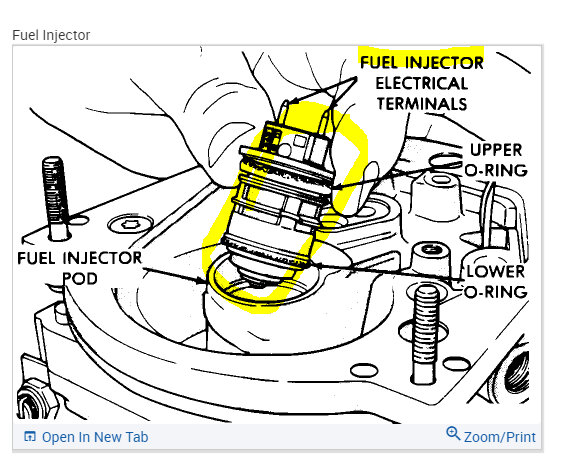 Fuel Injector

FUEL INJECTOR ELECTRICAL TERMINALS

UPPER O-RING

FUEL INJECTOR POD

LOWER O-RING

Open In New Tab

Zoom/Print